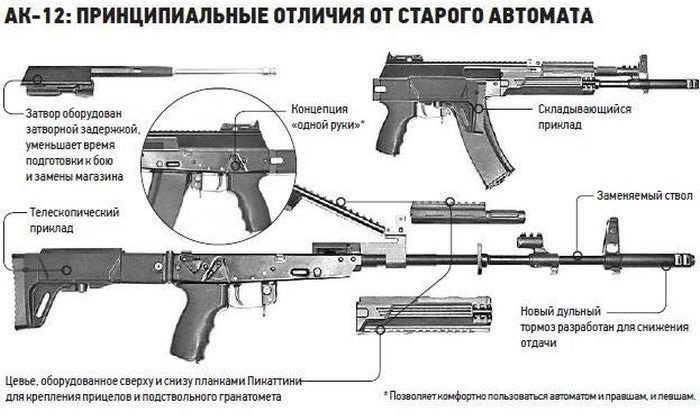 АК-12: ПРИНЦИПИАЛЬНЫЕ ОТЛИЧИЯ ОТ СТАРОГО АВТОМАТА

Затвор оборудован затворной задержкой, уменьшает время подготовки к бою и замены магазина

Концепция «одной руки»*

Складывающийся приклад

Телескопический приклад

Заменяемый ствол

Новый дульный тормоз разработан для снижения отдачи

Цевье, оборудованное сверху и снизу планками Пикаттини для крепления прицелов и подствольного гранатомета

* Позволяет комфортно пользоваться автоматом и правшам, и левшам.